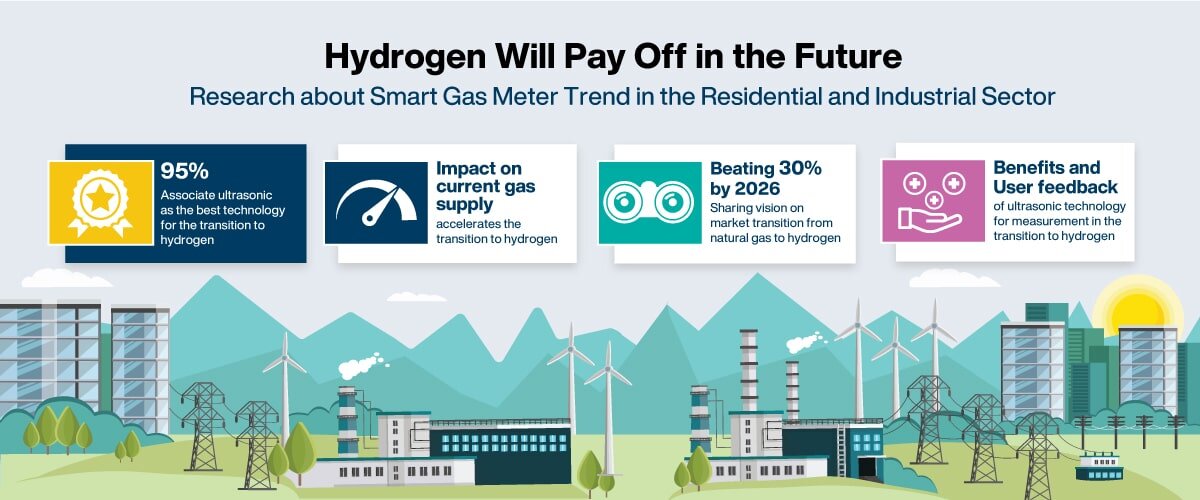 Hydrogen Will Pay Off in the Future

Research about Smart Gas Meter Trend in the Residential and Industrial Sector

95%

Associate ultrasonic as the best technology for the transition to hydrogen

Impact on current gas supply

accelerates the transition to hydrogen

Beating 30% by 2026

Sharing vision on market transition from natural gas to hydrogen

Benefits and User feedback

of ultrasonic technology for measurement in the transition to hydrogen