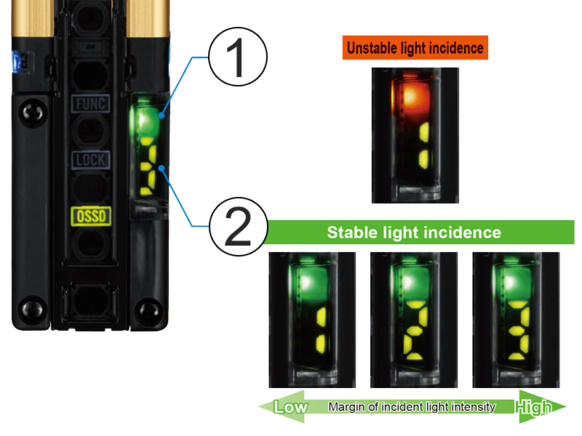 FUNC
LOCK
OSSD
1
2
Unstable light incidence
Stable light incidence
Low
Margin of incident light intensity
High