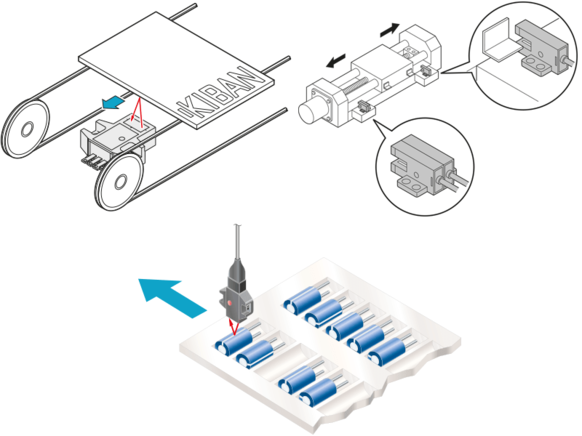 KIBAN