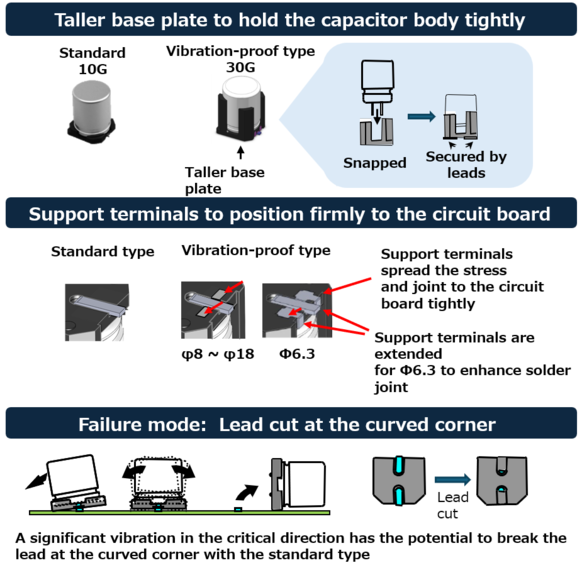 Taller base plate to hold the capacitor body tightly

Standard
10G

Vibration-proof type
30G

Taller base plate

Snapped

Secured by leads

Support terminals to position firmly to the circuit board

Standard type

Vibration-proof type

φ8 ~ φ18

Φ6.3

Support terminals spread the stress and joint to the circuit board tightly

Support terminals are extended for Φ6.3 to enhance solder joint

Failure mode: Lead cut at the curved corner

Lead cut

A significant vibration in the critical direction has the potential to break the lead at the curved corner with the standard type