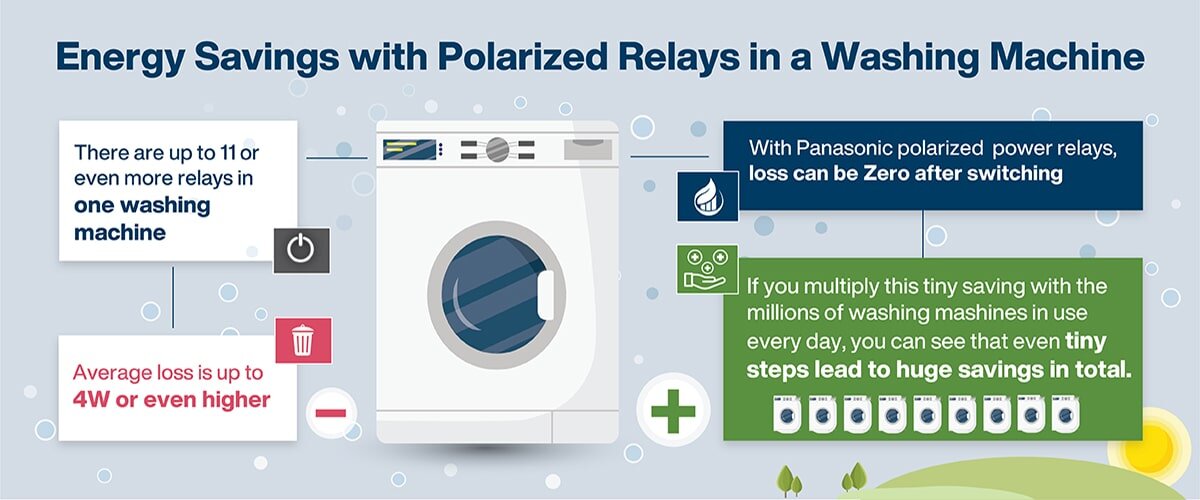 Energy Savings with Polarized Relays in a Washing Machine

There are up to 11 or even more relays in one washing machine

Average loss is up to 4W or even higher

With Panasonic polarized power relays, loss can be Zero after switching

If you multiply this tiny saving with the millions of washing mashines in use every day, you can see that even tiny steps lead to huge savings in total.